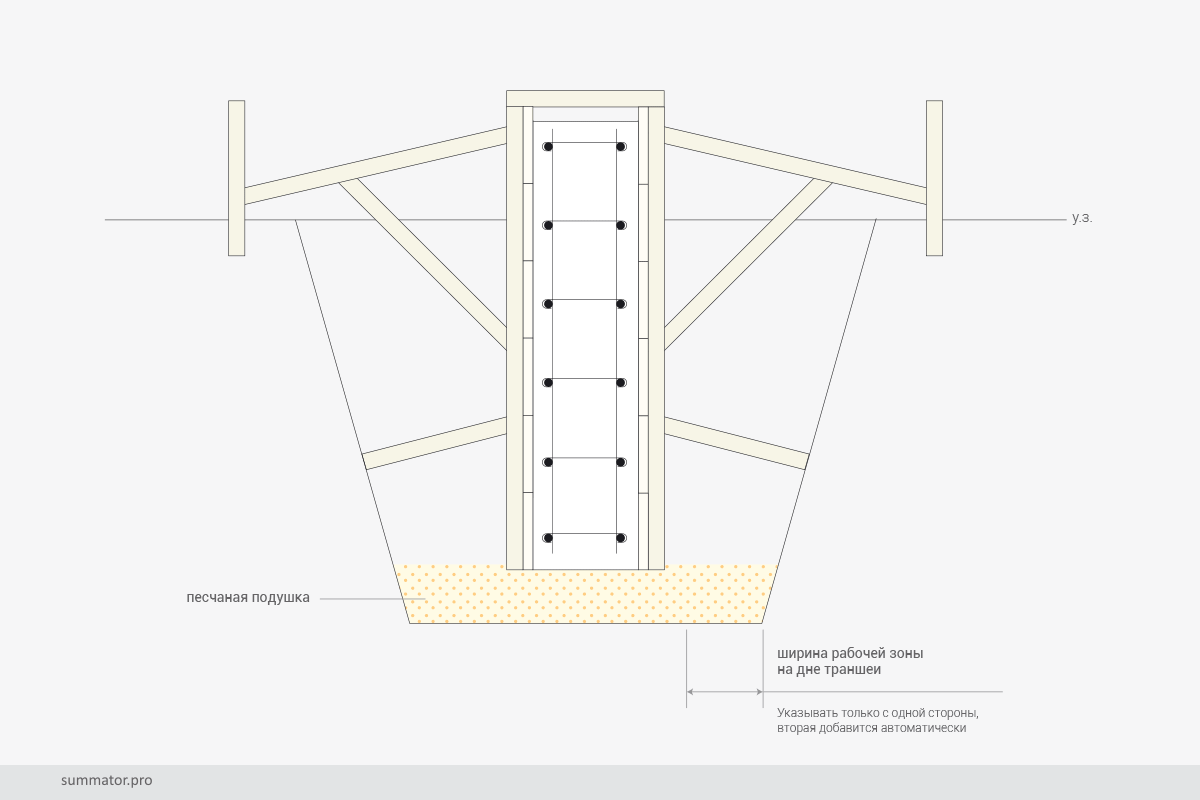 у.з.

песчаная подушка

ширина рабочей зоны на дне траншеи

Указывать только с одной стороны, вторая добавится автоматически

summator.pro